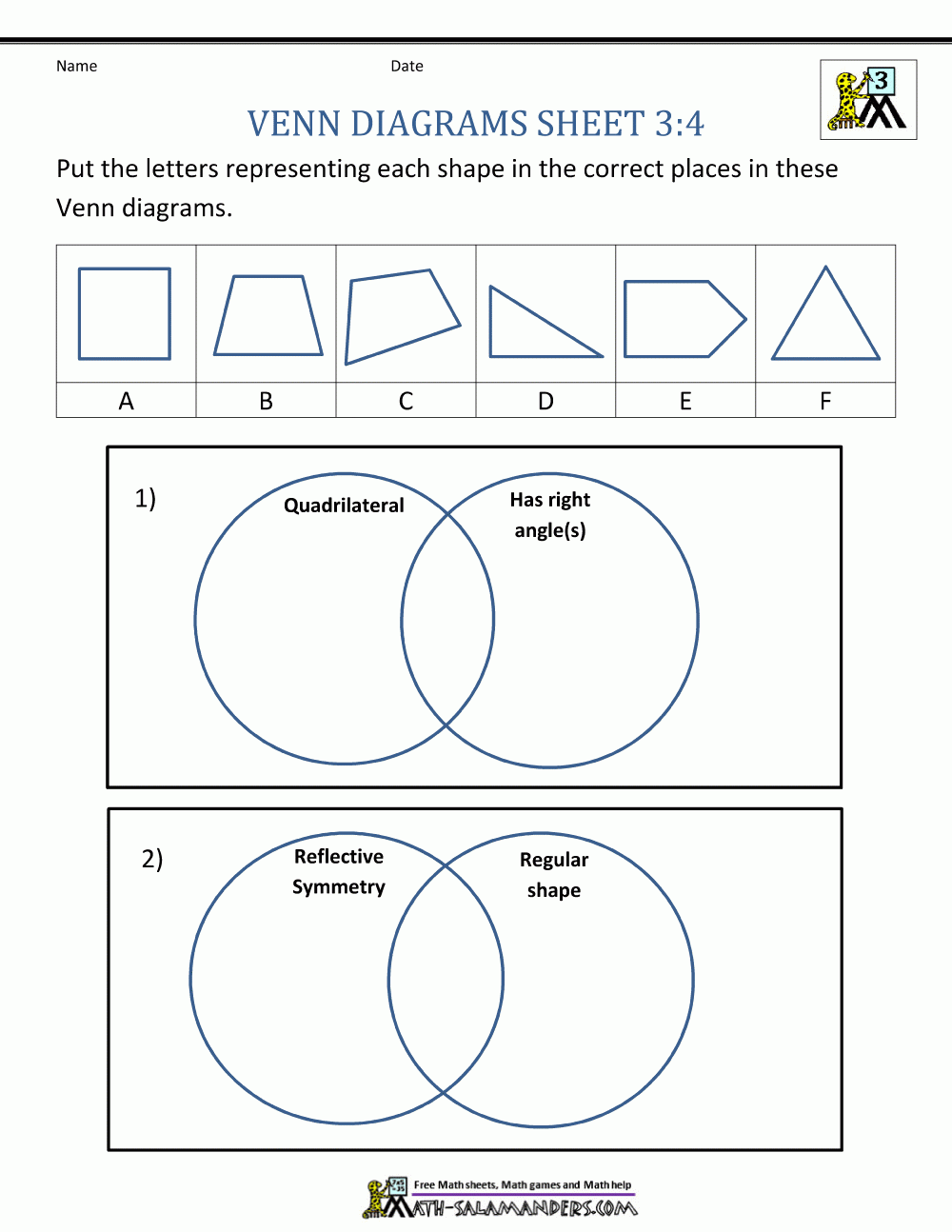 Name

Date

3

VENN DIAGRAMS SHEET 3:4

Put the letters representing each shape in the correct places in these Venn diagrams.

| A | B | C | D | E | F |
|---|---|---|---|---|---|

1)

Quadrilateral

Has right angle(s)

2)

Reflective Symmetry

Regular shape

Free Math sheets, Math games and Math help

MATH-SALAMANDERS.COM